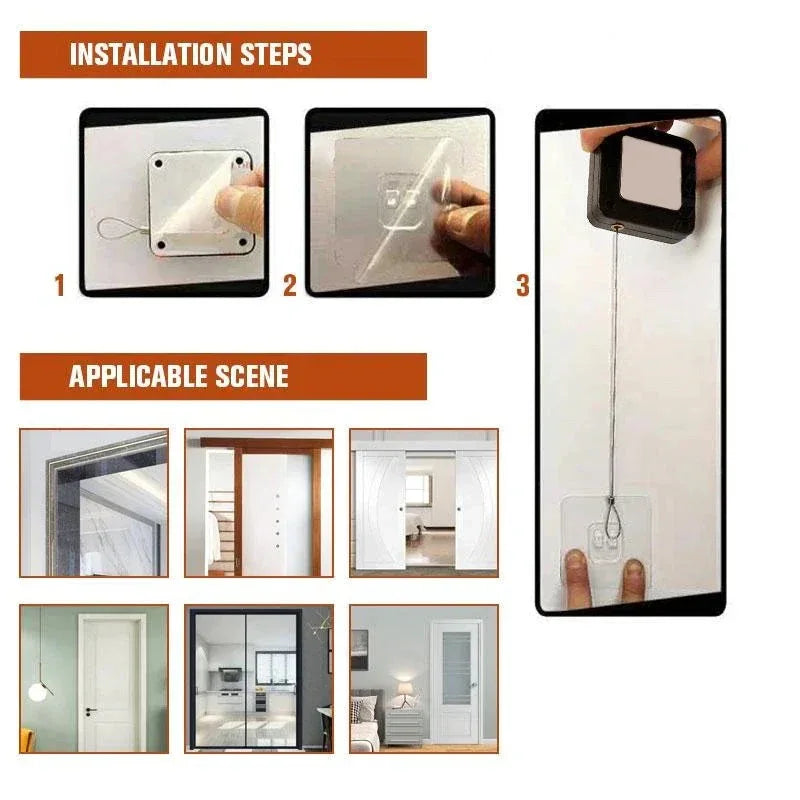 INSTALLATION STEPS

1

2

3

APPLICABLE SCENE