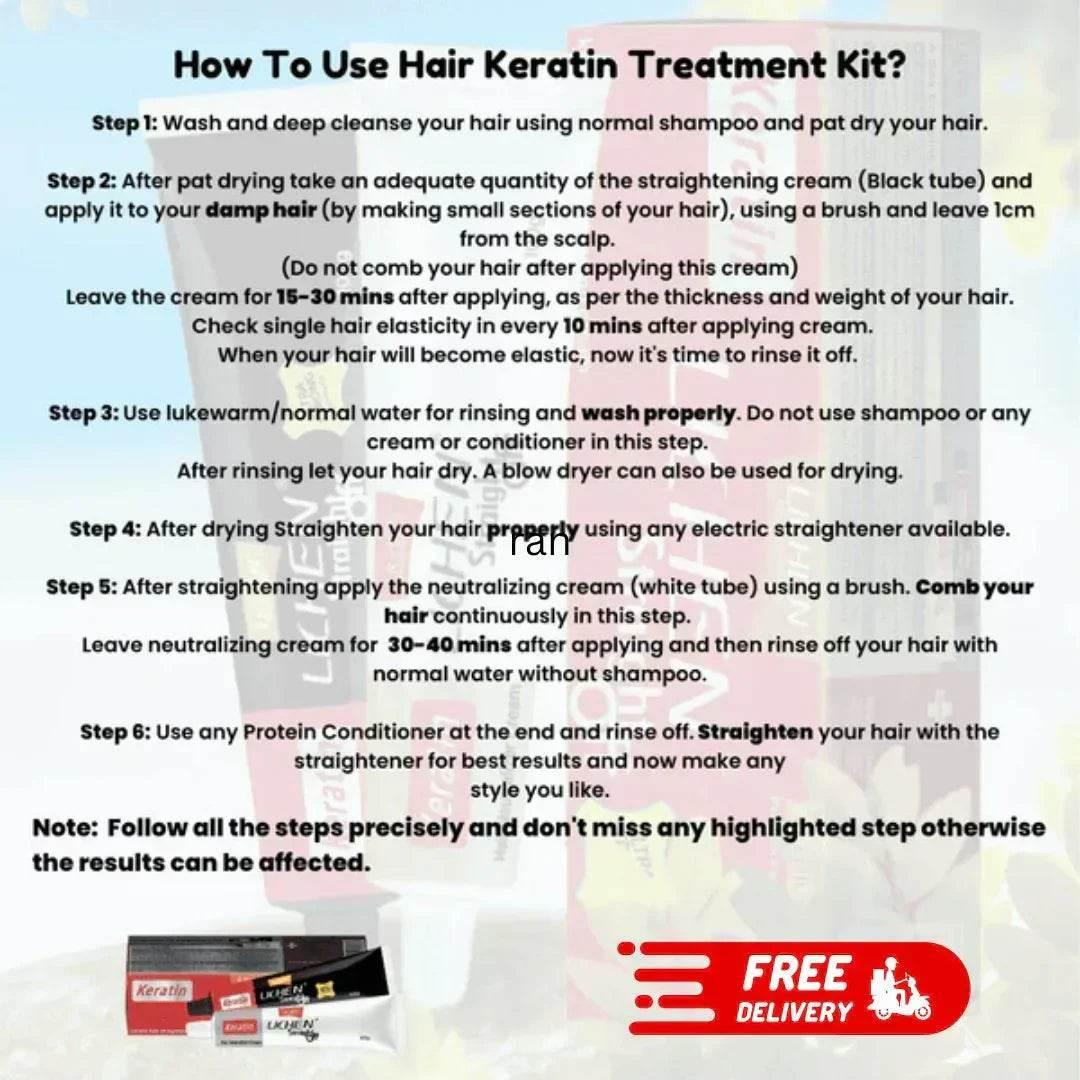 How To Use Hair Keratin Treatment Kit?

Step 1: Wash and deep cleanse your hair using normal shampoo and pat dry your hair.

Step 2: After pat drying take an adequate quantity of the straightening cream (Black tube) and apply it to your damp hair (by making small sections of your hair), using a brush and leave 1cm from the scalp.
(Do not comb your hair after applying this cream)
Leave the cream for 15-30 mins after applying, as per the thickness and weight of your hair.
Check single hair elasticity in every 10 mins after applying cream.
When your hair will become elastic, now it's time to rinse it off.

Step 3: Use lukewarm/normal water for rinsing and wash properly. Do not use shampoo or any cream or conditioner in this step.
After rinsing let your hair dry. A blow dryer can also be used for drying.

Step 4: After drying Straighten your hair properly using any electric straightener available.

ran

Step 5: After straightening apply the neutralizing cream (white tube) using a brush. Comb your hair continuously in this step.
Leave neutralizing cream for 30-40 mins after applying and then rinse off your hair with normal water without shampoo.

Step 6: Use any Protein Conditioner at the end and rinse off. Straighten your hair with the straightener for best results and now make any style you like.

Note: Follow all the steps precisely and don't miss any highlighted step otherwise the results can be affected.

Keratin
LICHEN

FREE DELIVERY